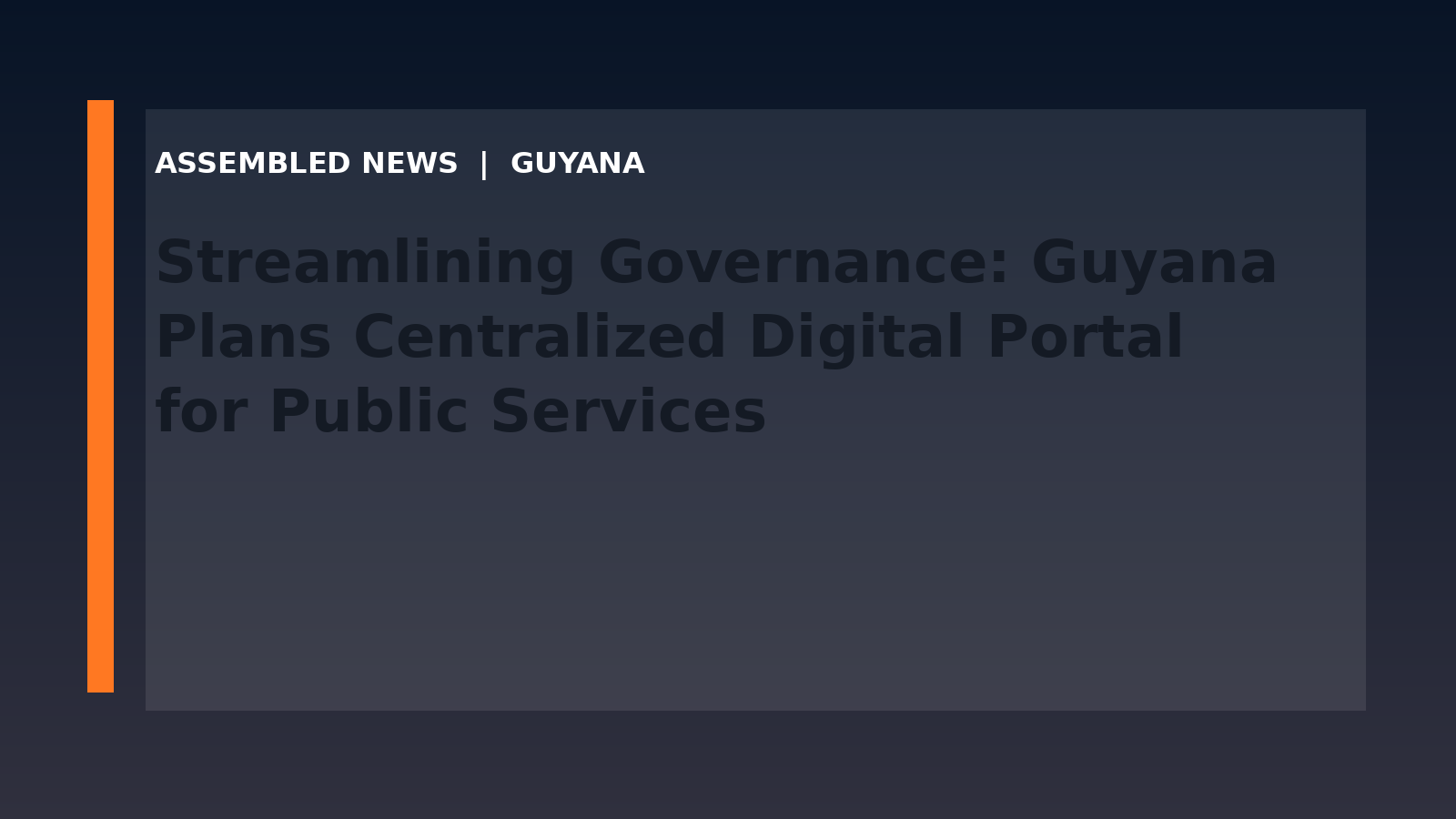 ASSEMBLED NEWS | GUYANA

Streamlining Governance: Guyana Plans Centralized Digital Portal for Public Services