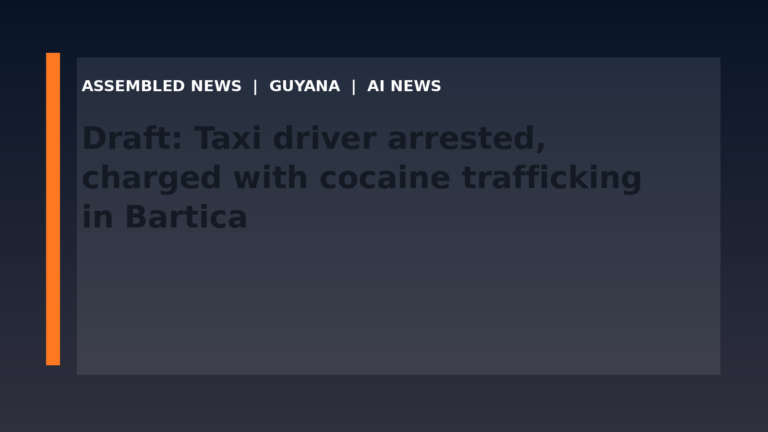 ASSEMBLED NEWS | GUYANA | AI NEWS

Draft: Taxi driver arrested, charged with cocaine trafficking in Bartica